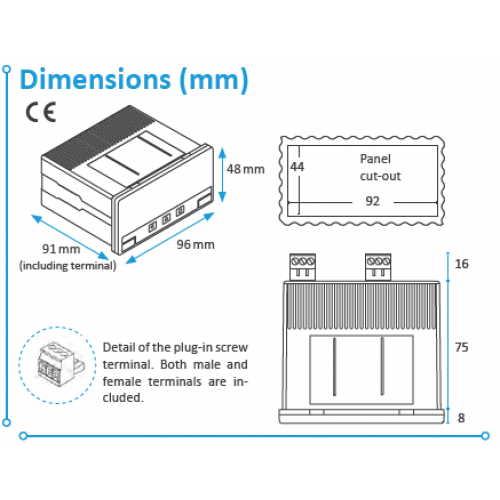 Dimensions (mm)

CE

48 mm

91 mm
(including terminal)

96 mm

44

Panel
cut-out

92

16

75

8

Detail of the plug-in screw terminal. Both male and female terminals are included.